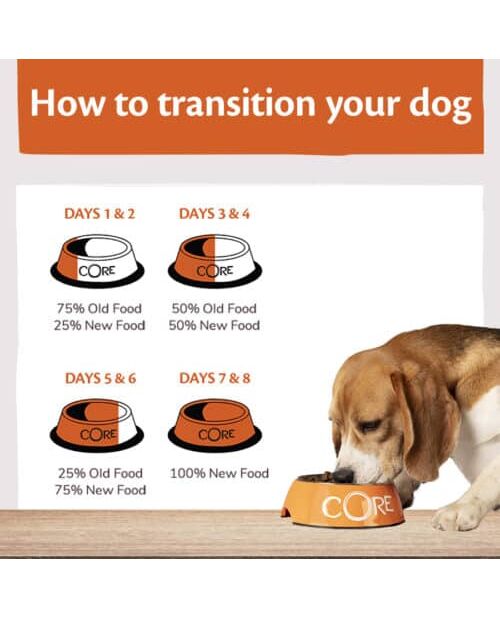 How to transition your dog

DAYS 1 & 2

CORE

75% Old Food
25% New Food

DAYS 3 & 4

CORE

50% Old Food
50% New Food

DAYS 5 & 6

CORE

25% Old Food
75% New Food

DAYS 7 & 8

CORE

100% New Food

CORE